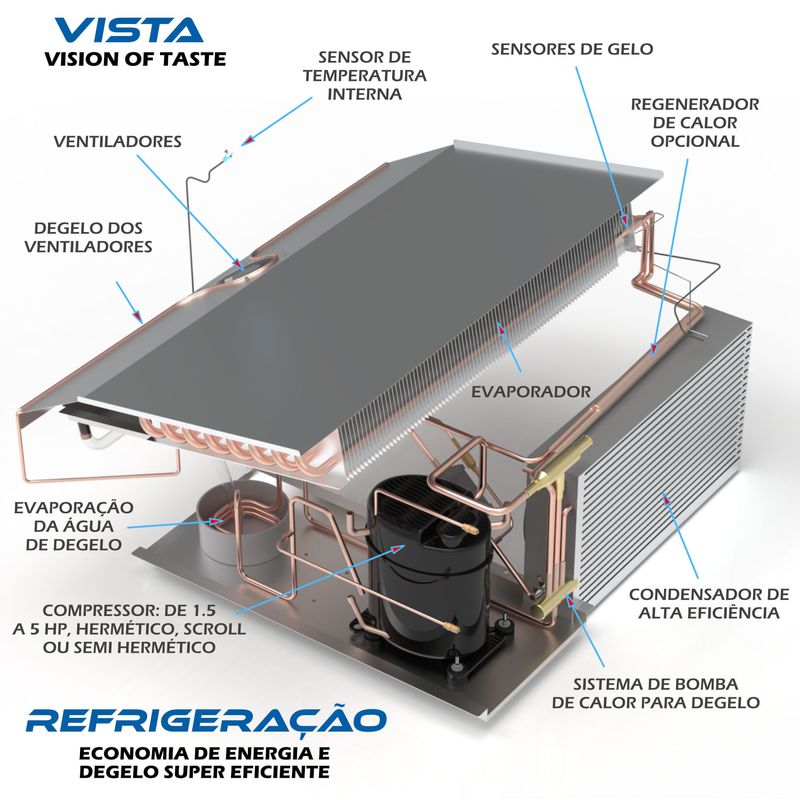 VISTA
VISION OF TASTE

SENSOR DE TEMPERATURA INTERNA

SENSORES DE GELO

REGENERADOR DE CALOR OPCIONAL

VENTILADORES

DEGELO DOS VENTILADORES

EVAPORADOR

EVAPORAÇÃO DA ÁGUA DE DEGELO

COMPRESSOR: DE 1.5 A 5 HP, HERMÉTICO, SCROLL OU SEMI HERMÉTICO

CONDENSADOR DE ALTA EFICIÊNCIA

SISTEMA DE BOMBA DE CALOR PARA DEGELO

REFRIGERAÇÃO
ECONOMIA DE ENERGIA E DEGELO SUPER EFICIENTE